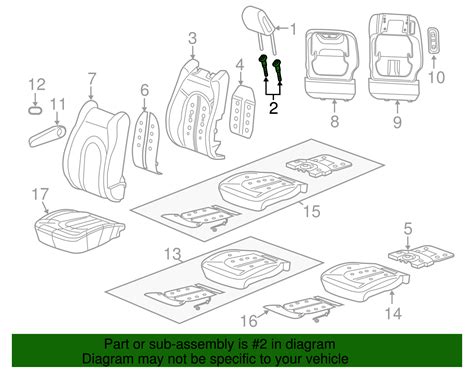 1
3
4
2
8
9
10
12
7
6
11
17
15
5
13
14
16

Part or sub-assembly is #2 in diagram
Diagram may not be specific to your vehicle