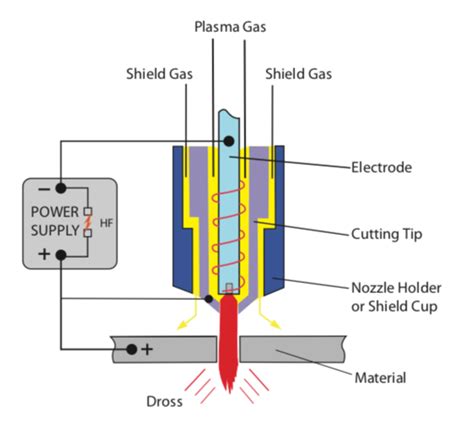 Plasma Gas
Shield Gas
Shield Gas
Electrode
−
POWER SUPPLY
HF
+
Cutting Tip
Nozzle Holder or Shield Cup
+
Material
Dross