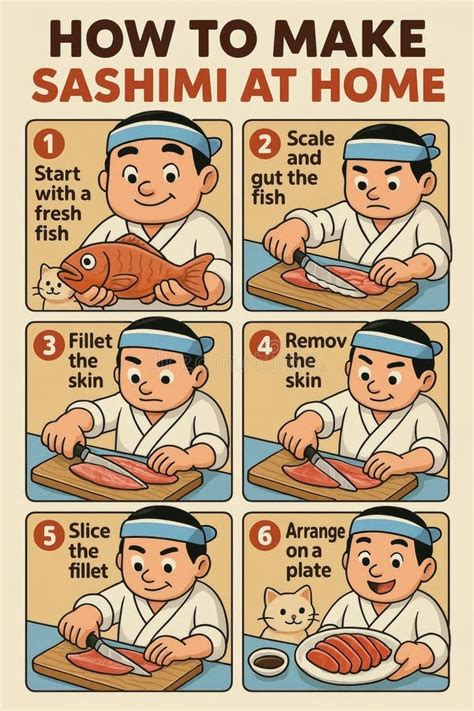 HOW TO MAKE
SASHIMI AT HOME

1 Start with a fresh fish

2 Scale and gut the fish

3 Fillet the skin

4 Remov the skin

5 Slice the fillet

6 Arrange on a plate