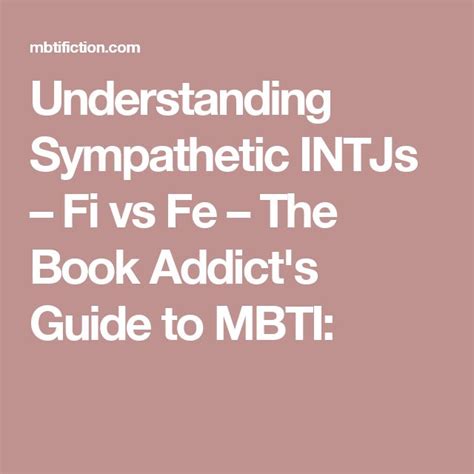 mbtifiction.com

Understanding Sympathetic INTJs – Fi vs Fe – The Book Addict's Guide to MBTI: