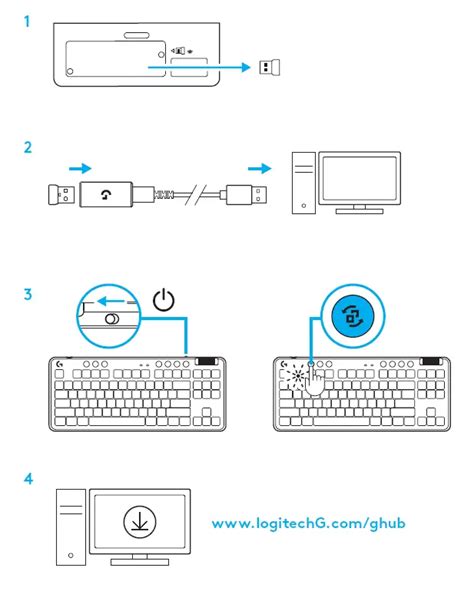 1

2

3

4

www.logitechG.com/ghub