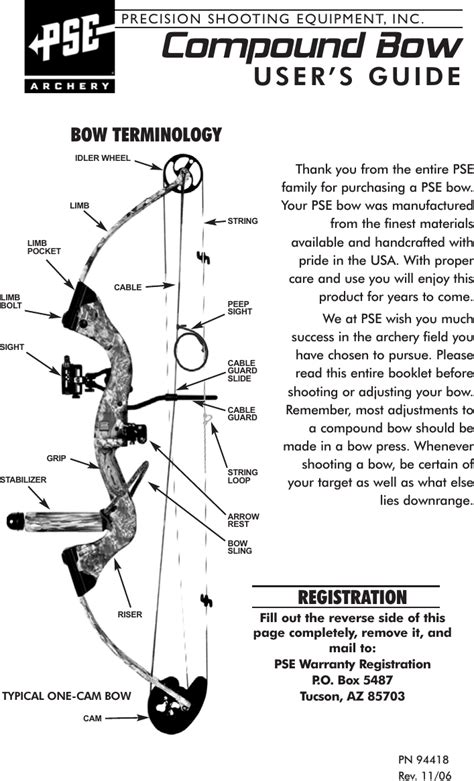 PSE
ARCHERY

PRECISION SHOOTING EQUIPMENT, INC.
Compound Bow
USER'S GUIDE

BOW TERMINOLOGY

IDLER WHEEL
LIMB
STRING
LIMB POCKET
CABLE
LIMB BOLT
PEEP SIGHT
SIGHT
CABLE GUARD SLIDE
CABLE GUARD
GRIP
STRING LOOP
STABILIZER
ARROW REST
BOW SLING
RISER
TYPICAL ONE-CAM BOW
CAM

Thank you from the entire PSE family for purchasing a PSE bow. Your PSE bow was manufactured from the finest materials available and handcrafted with pride in the USA. With proper care and use you will enjoy this product for years to come.

We at PSE wish you much success in the archery field you have chosen to pursue. Please read this entire booklet before shooting or adjusting your bow. Remember, most adjustments to a compound bow should be made in a bow press. Whenever shooting a bow, be certain of your target as well as what else lies downrange.

REGISTRATION

Fill out the reverse side of this page completely, remove it, and mail to:
PSE Warranty Registration
P.O. Box 5487
Tucson, AZ 85703

PN 94418
Rev. 11/06