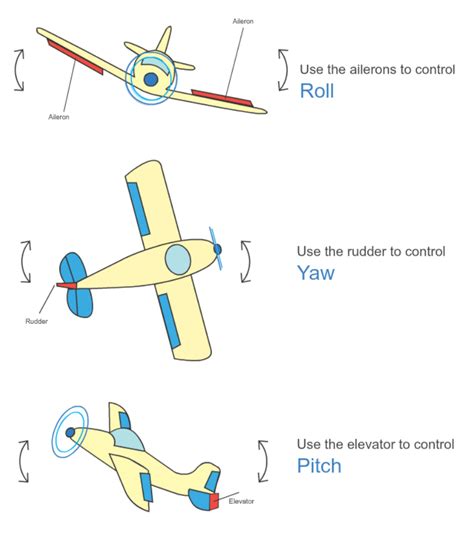 Aileron

Aileron

Use the ailerons to control
Roll

Rudder

Use the rudder to control
Yaw

Elevator

Use the elevator to control
Pitch