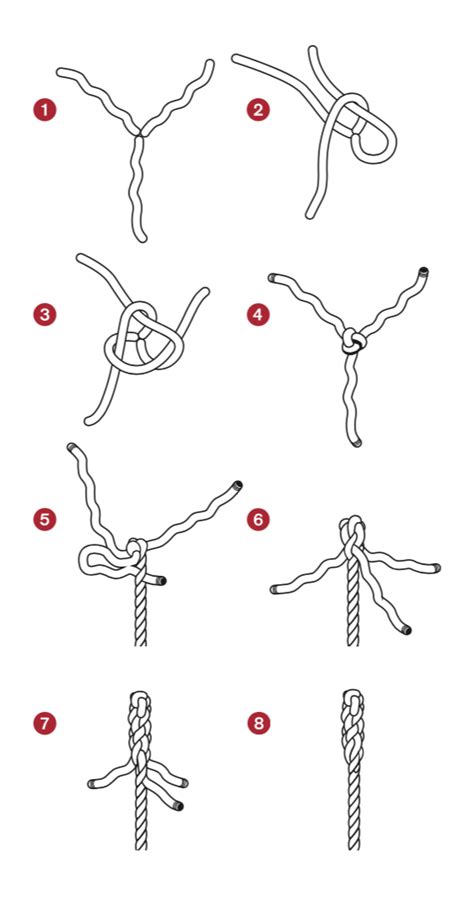 1
2
3
4
5
6
7
8